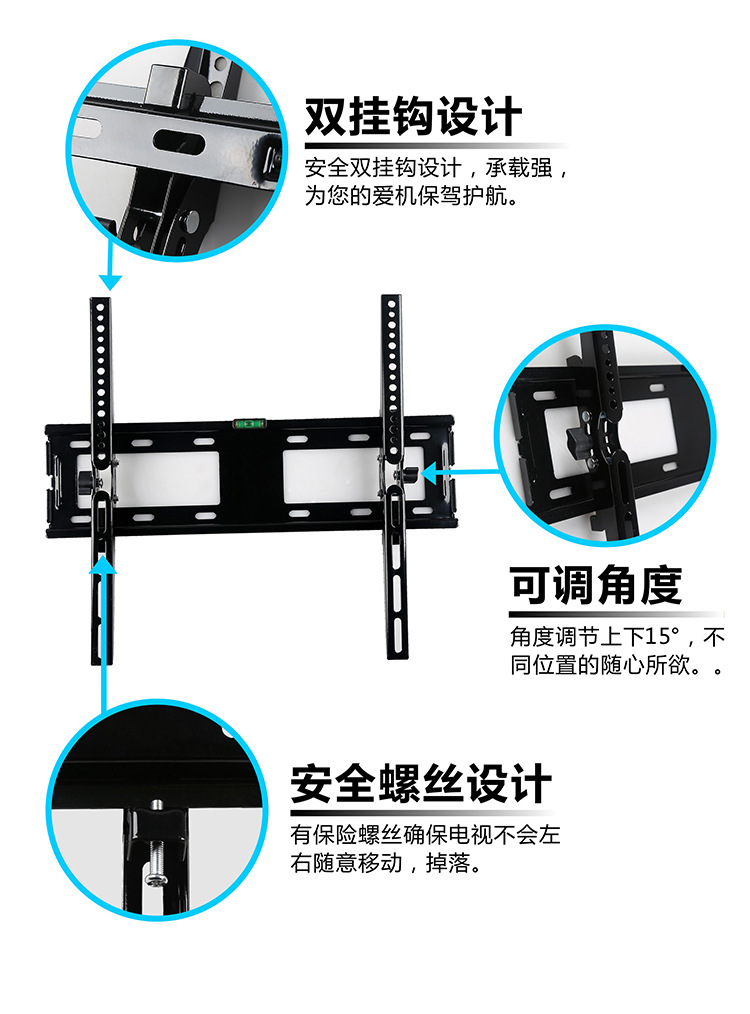 双挂钩设计

安全双挂钩设计，承载强，为您的爱机保驾护航。

可调角度

角度调节上下15°，不同位置的随心所欲。。

安全螺丝设计

有保险螺丝确保电视不会左右随意移动，掉落。