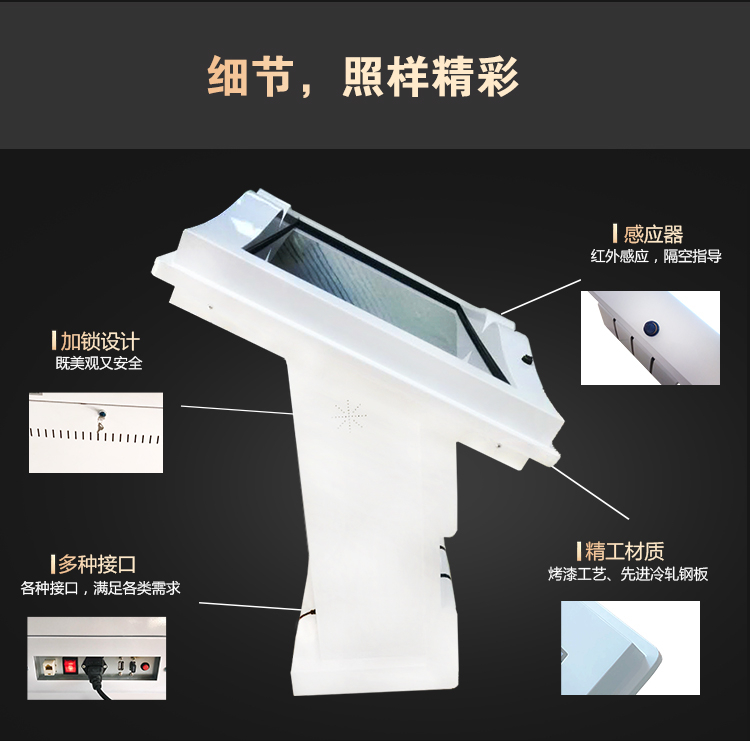 细节，照样精彩

感应器
红外感应，隔空指导

加锁设计
既美观又安全

多种接口
各种接口，满足各类需求

精工材质
烤漆工艺、先进冷轧钢板